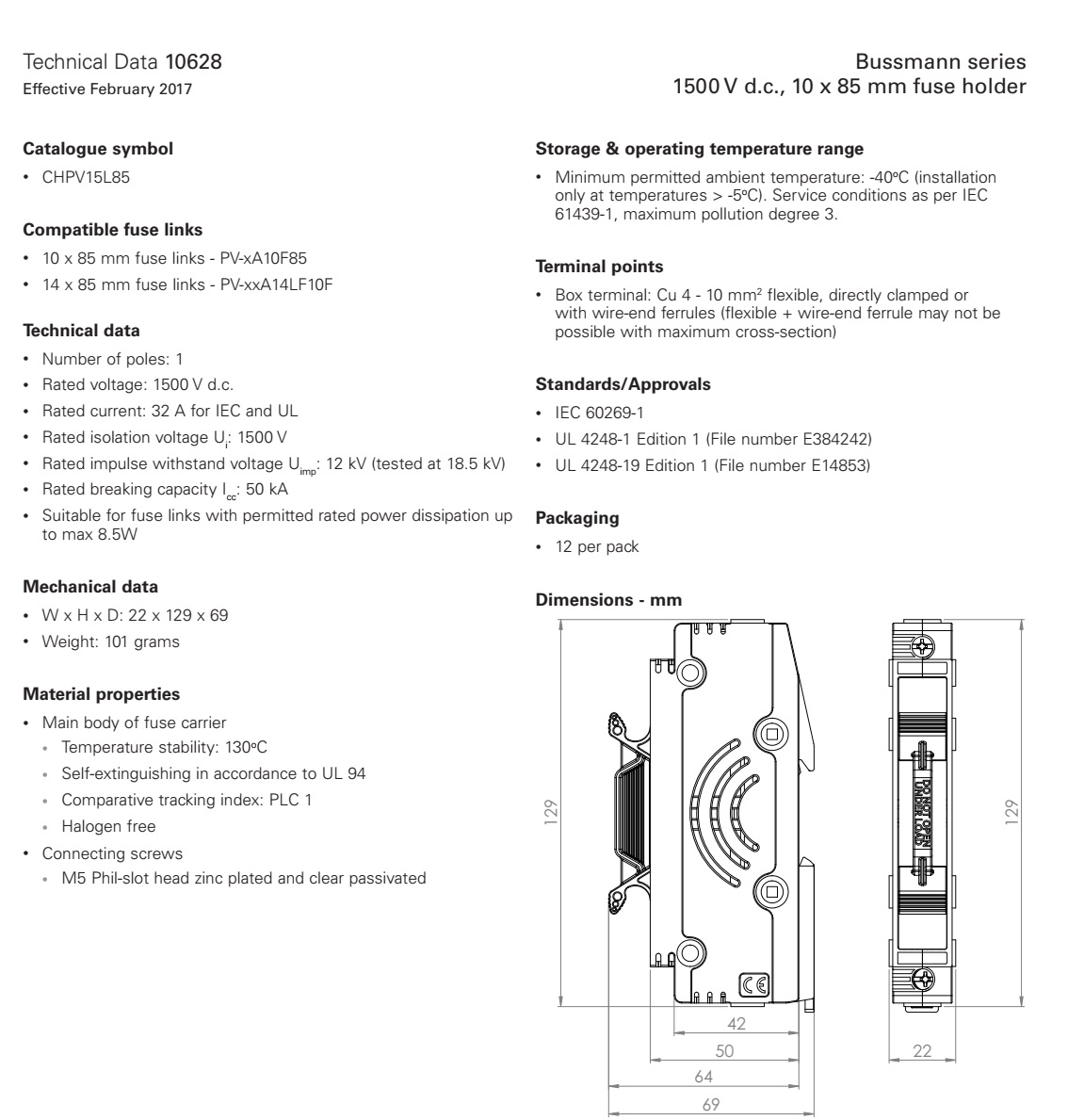 Technical Data 10628
Effective February 2017

Bussmann series
1500 V d.c., 10 x 85 mm fuse holder

**Catalogue symbol**
• CHPV15L85

**Compatible fuse links**
• 10 x 85 mm fuse links - PV-xA10F85
• 14 x 85 mm fuse links - PV-xxA14LF10F

**Technical data**
• Number of poles: 1
• Rated voltage: 1500 V d.c.
• Rated current: 32 A for IEC and UL
• Rated isolation voltage $U_i$: 1500 V
• Rated impulse withstand voltage $U_{imp}$: 12 kV (tested at 18.5 kV)
• Rated breaking capacity $I_{cc}$: 50 kA
• Suitable for fuse links with permitted rated power dissipation up to max 8.5W

**Mechanical data**
• W x H x D: 22 x 129 x 69
• Weight: 101 grams

**Material properties**
• Main body of fuse carrier
• Temperature stability: 130ºC
• Self-extinguishing in accordance to UL 94
• Comparative tracking index: PLC 1
• Halogen free
• Connecting screws
• M5 Phil-slot head zinc plated and clear passivated

**Storage & operating temperature range**
• Minimum permitted ambient temperature: -40ºC (installation only at temperatures > -5ºC). Service conditions as per IEC 61439-1, maximum pollution degree 3.

**Terminal points**
• Box terminal: Cu 4 - 10 mm² flexible, directly clamped or with wire-end ferrules (flexible + wire-end ferrule may not be possible with maximum cross-section)

**Standards/Approvals**
• IEC 60269-1
• UL 4248-1 Edition 1 (File number E384242)
• UL 4248-19 Edition 1 (File number E14853)

**Packaging**
• 12 per pack

**Dimensions - mm**

129
CE
42
50
64
69
DO NOT OPEN UNDER LOAD
129
22